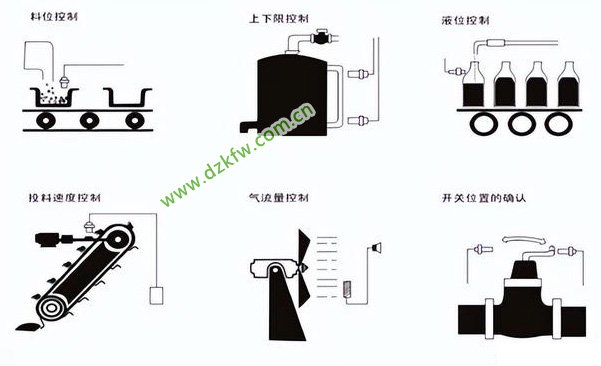 料位控制

上下限控制

液位控制

www.dzkfw.com.cn

投料速度控制

气流量控制

开关位置的确认